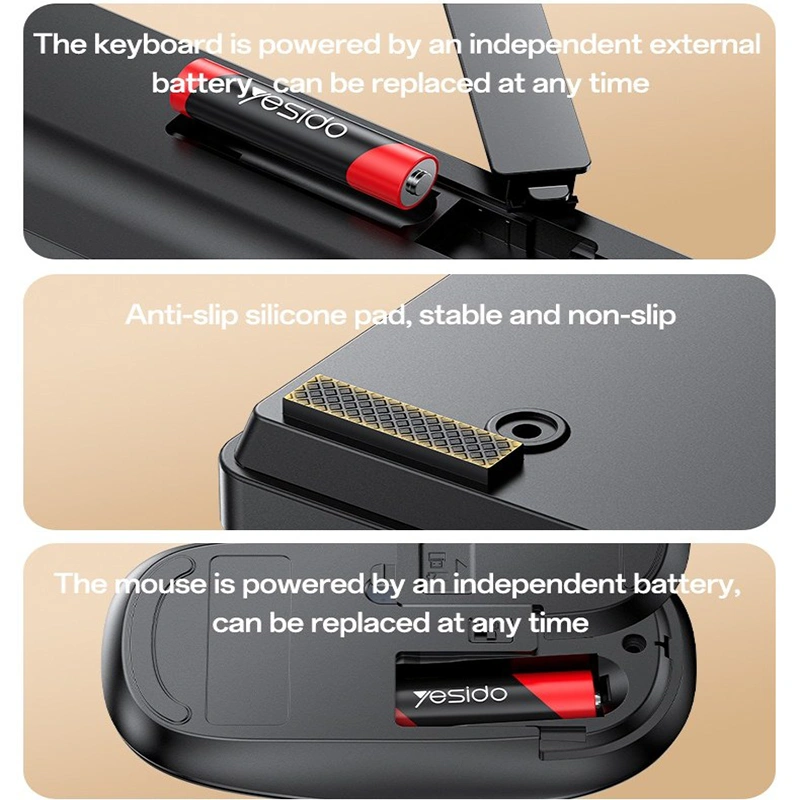 The keyboard is powered by an independent external battery, can be replaced at any time

yesido

Anti-slip silicone pad, stable and non-slip

The mouse is powered by an independent battery, can be replaced at any time

yesido