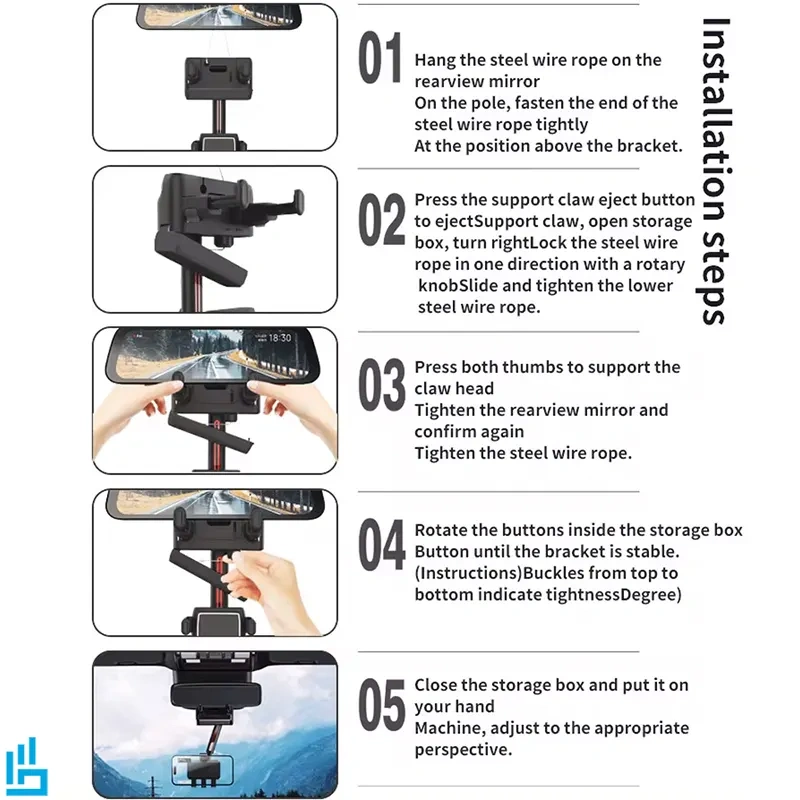 Installation steps

01 Hang the steel wire rope on the rearview mirror
On the pole, fasten the end of the steel wire rope tightly
At the position above the bracket.

02 Press the support claw eject button to ejectSupport claw, open storage box, turn rightLock the steel wire rope in one direction with a rotary knobSlide and tighten the lower steel wire rope.

18:30

03 Press both thumbs to support the claw head
Tighten the rearview mirror and confirm again
Tighten the steel wire rope.

04 Rotate the buttons inside the storage box Button until the bracket is stable.
(Instructions)Buckles from top to bottom indicate tightnessDegree)

05 Close the storage box and put it on your hand
Machine, adjust to the appropriate perspective.